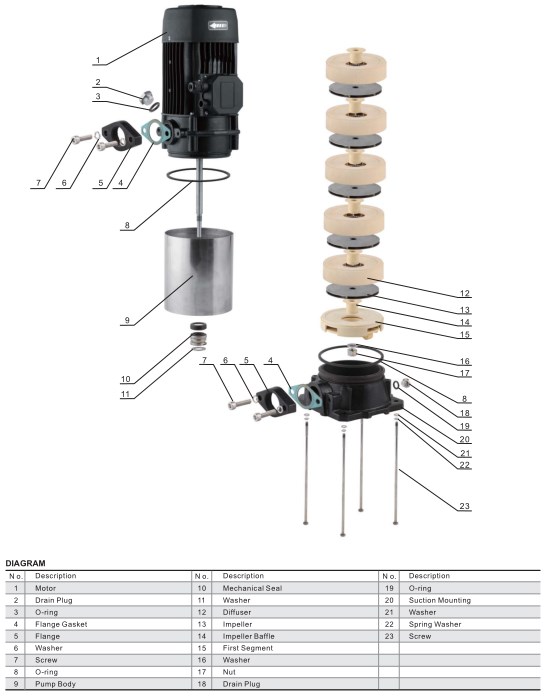 1
2
3
7
6
5
4
8
9
10
11
7
6
5
4
12
13
14
15
16
17
8
18
19
20
21
22
23

DIAGRAM

| No. | Description | No. | Description | No. | Description |
|---|---|---|---|---|---|
| 1 | Motor | 10 | Mechanical Seal | 19 | O-ring |
| 2 | Drain Plug | 11 | Washer | 20 | Suction Mounting |
| 3 | O-ring | 12 | Diffuser | 21 | Washer |
| 4 | Flange Gasket | 13 | Impeller | 22 | Spring Washer |
| 5 | Flange | 14 | Impeller Baffle | 23 | Screw |
| 6 | Washer | 15 | First Segment | | |
| 7 | Screw | 16 | Washer | | |
| 8 | O-ring | 17 | Nut | | |
| 9 | Pump Body | 18 | Drain Plug | | |